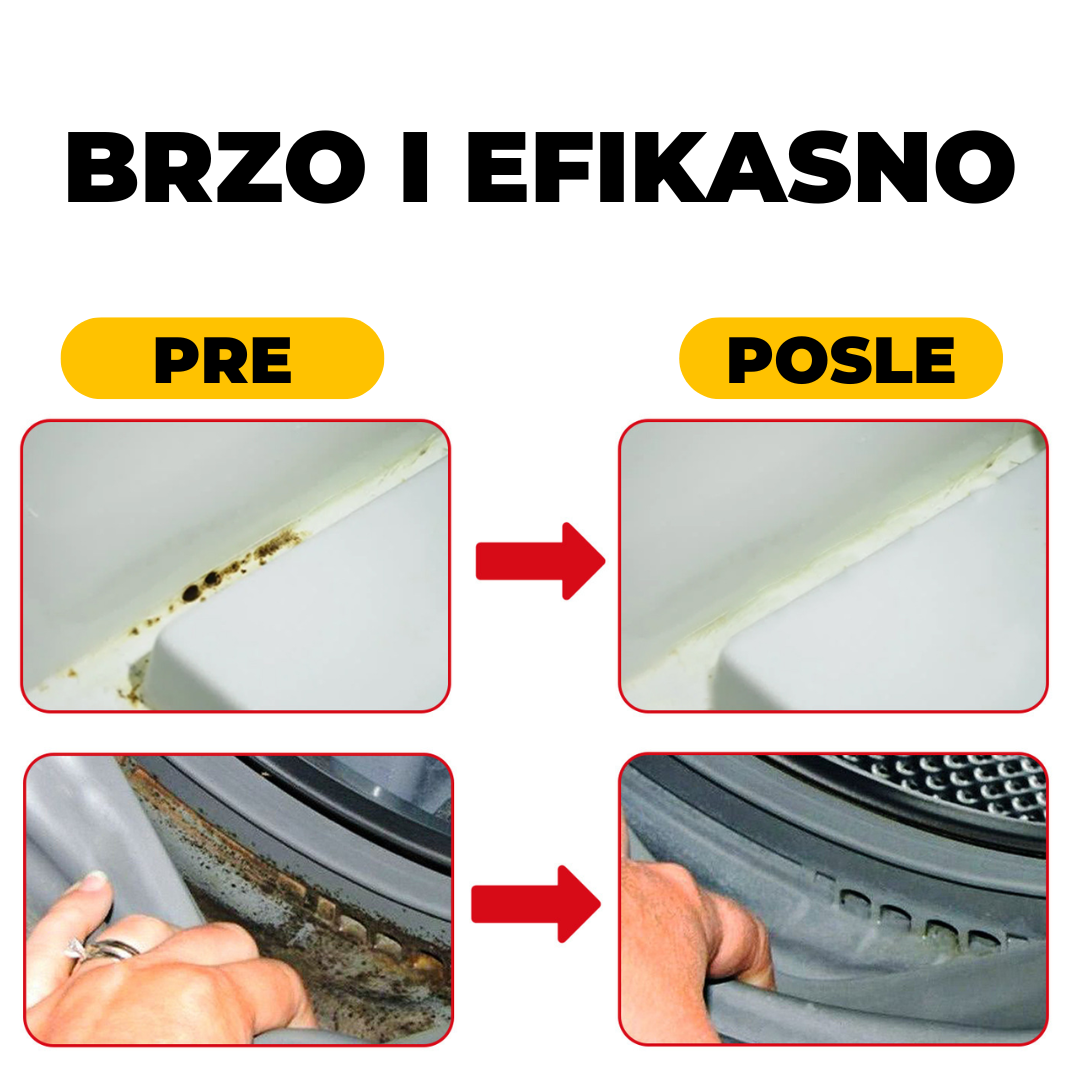 BRZO I EFIKASNO

PRE

POSLE