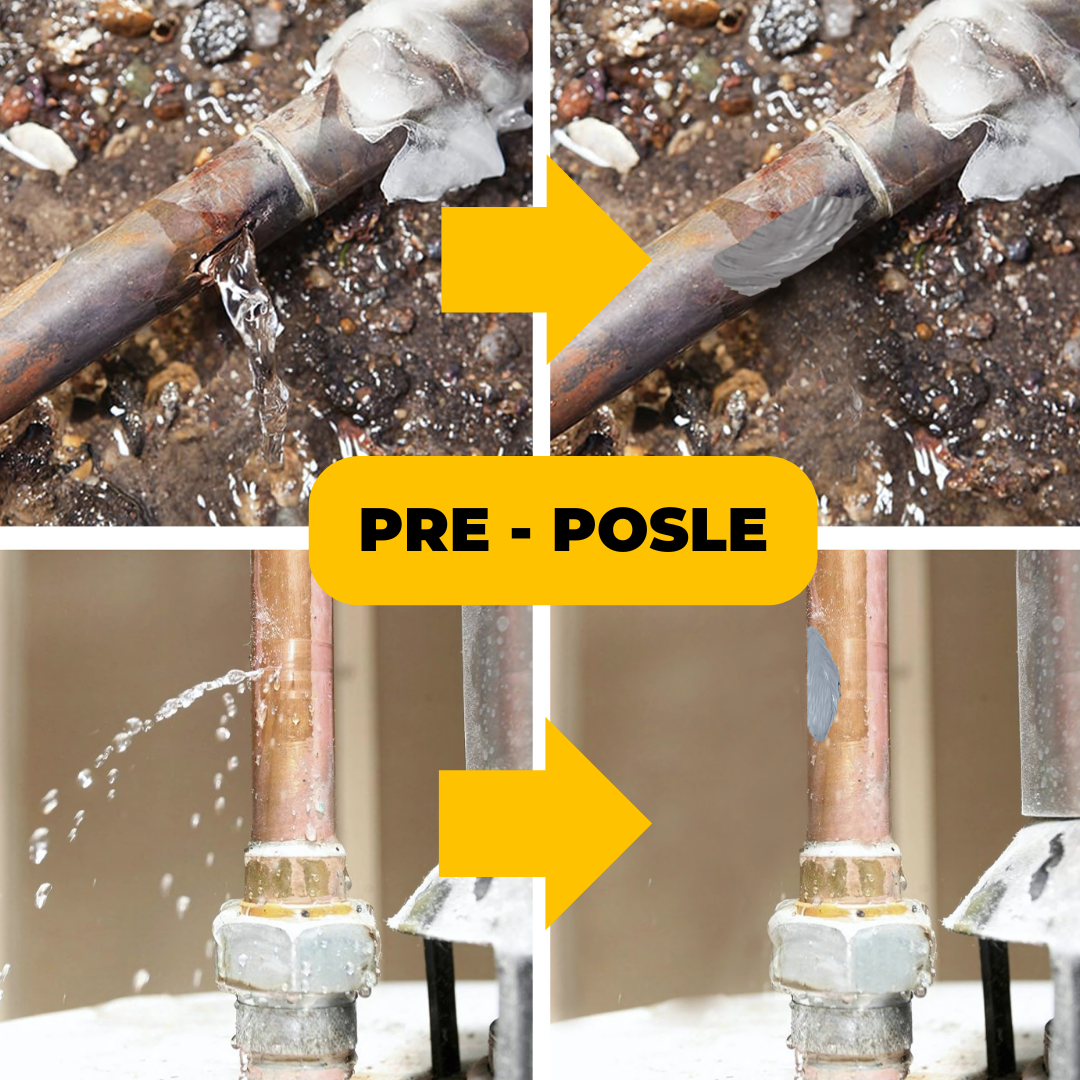 PRE - POSLE