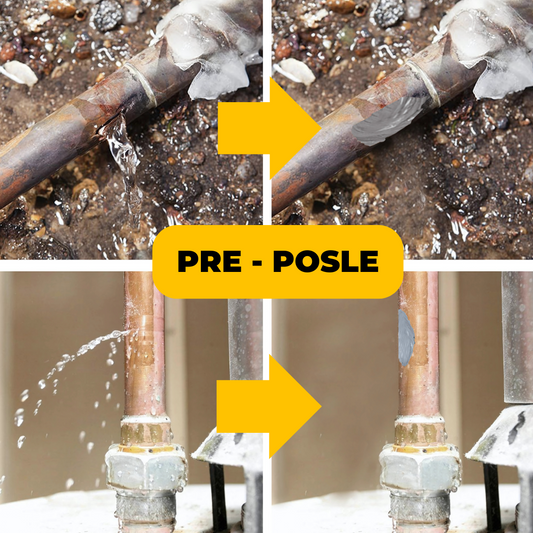 PRE - POSLE