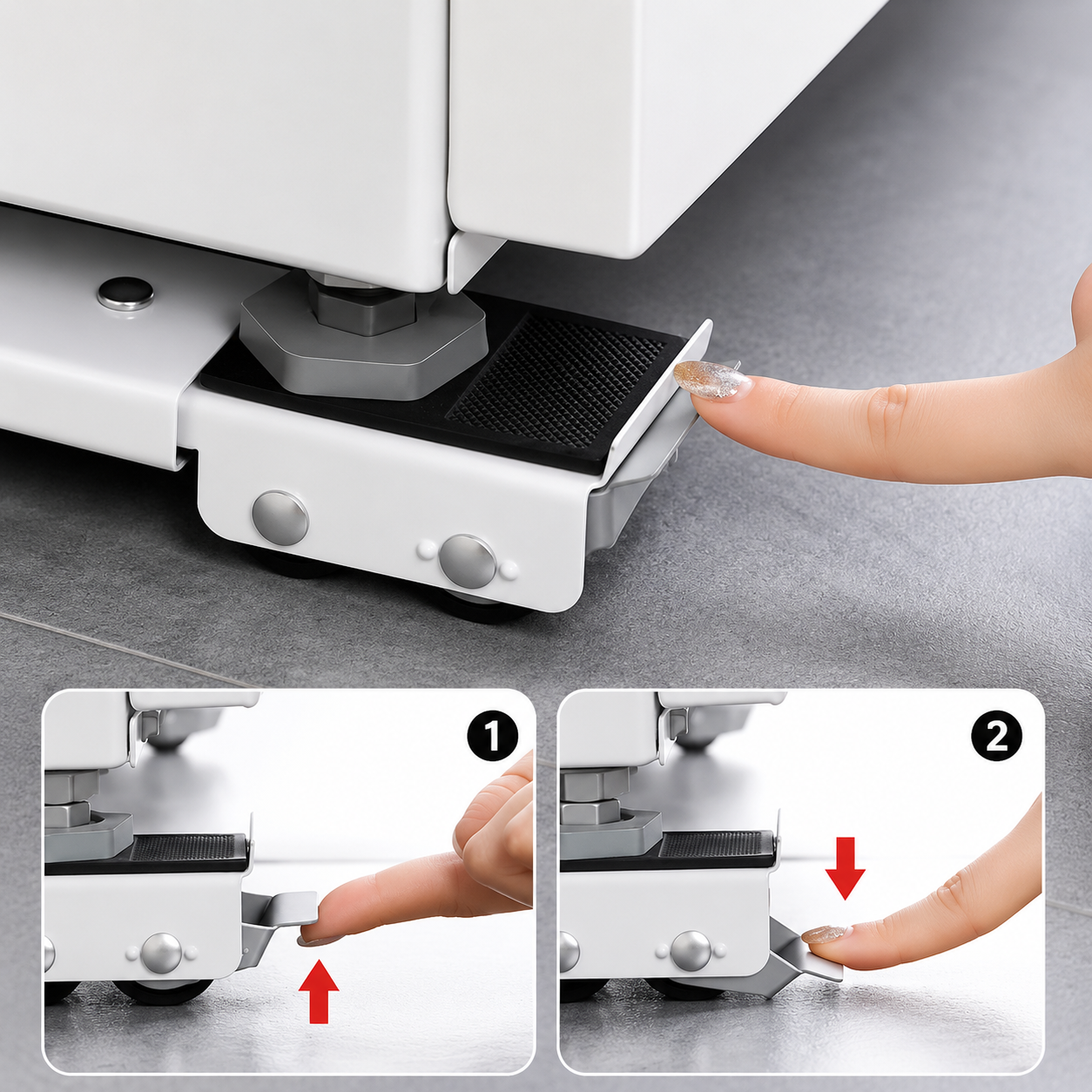 1

2