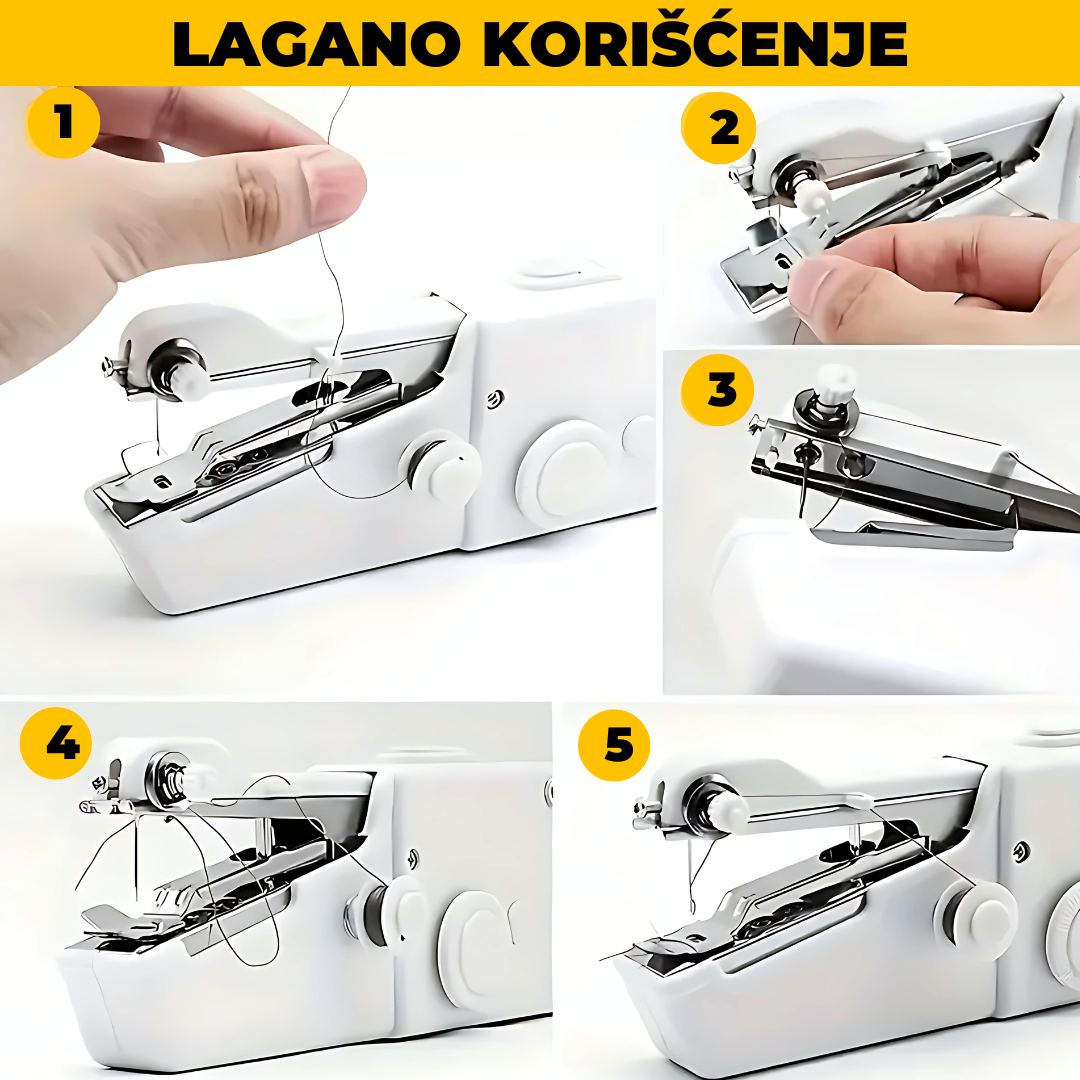 LAGANO KORIŠĆENJE

1

2

3

4

5